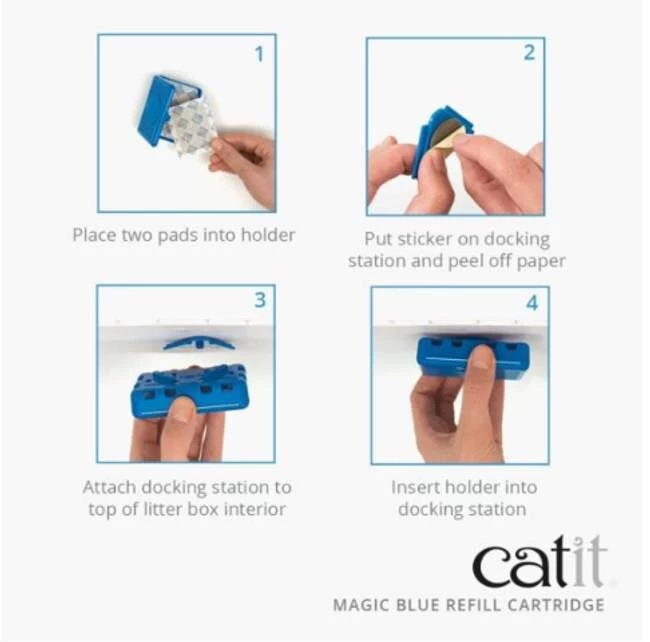 1

Place two pads into holder

2

Put sticker on docking station and peel off paper

3

Attach docking station to top of litter box interior

4

Insert holder into docking station

catit

MAGIC BLUE REFILL CARTRIDGE